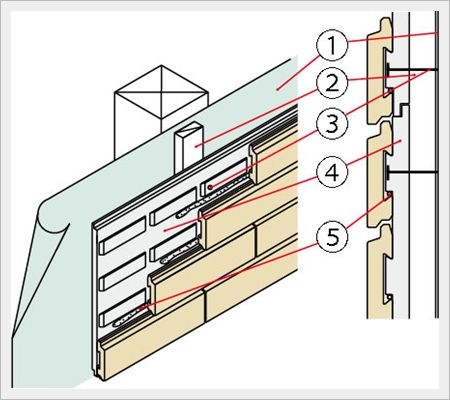 1
2
3
4
5